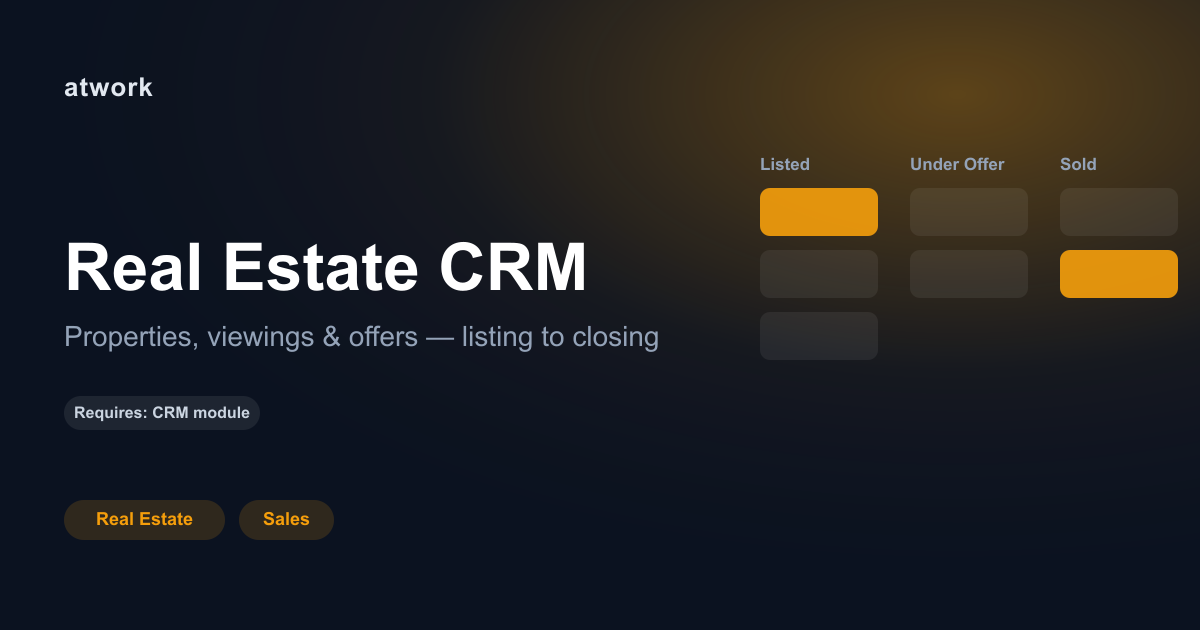 atwork

Real Estate CRM

Properties, viewings & offers — listing to closing

Requires: CRM module

Real Estate

Sales

Listed

Under Offer

Sold