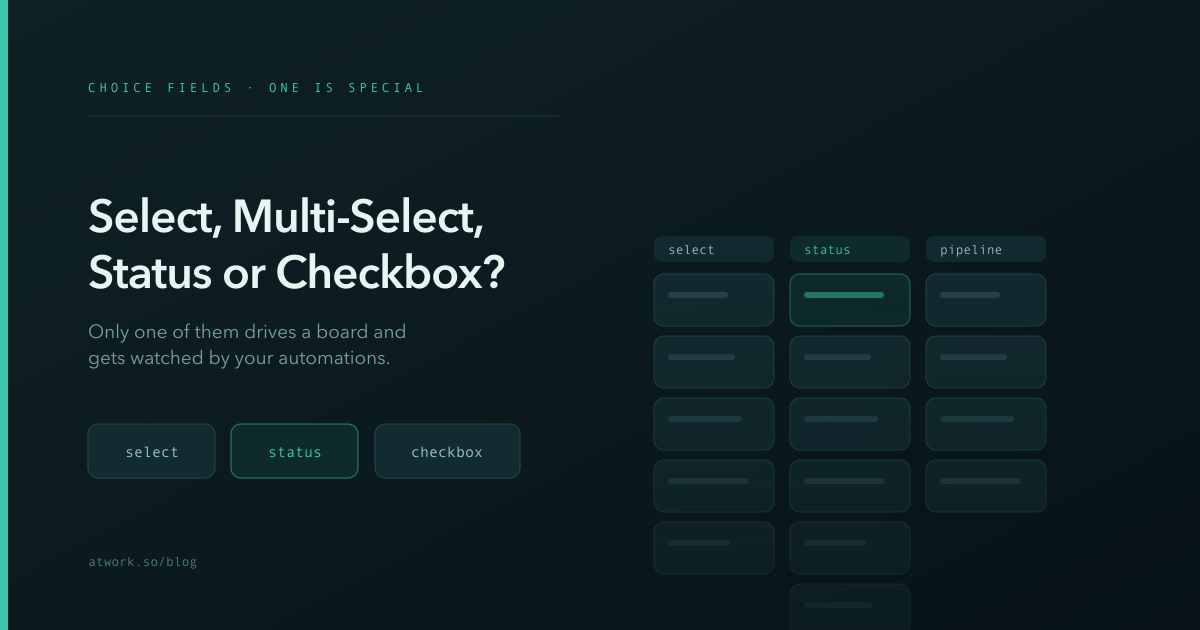 CHOICE FIELDS · ONE IS SPECIAL

Select, Multi-Select, Status or Checkbox?

Only one of them drives a board and gets watched by your automations.

select

status

checkbox

atwork.so/blog

select

status

pipeline